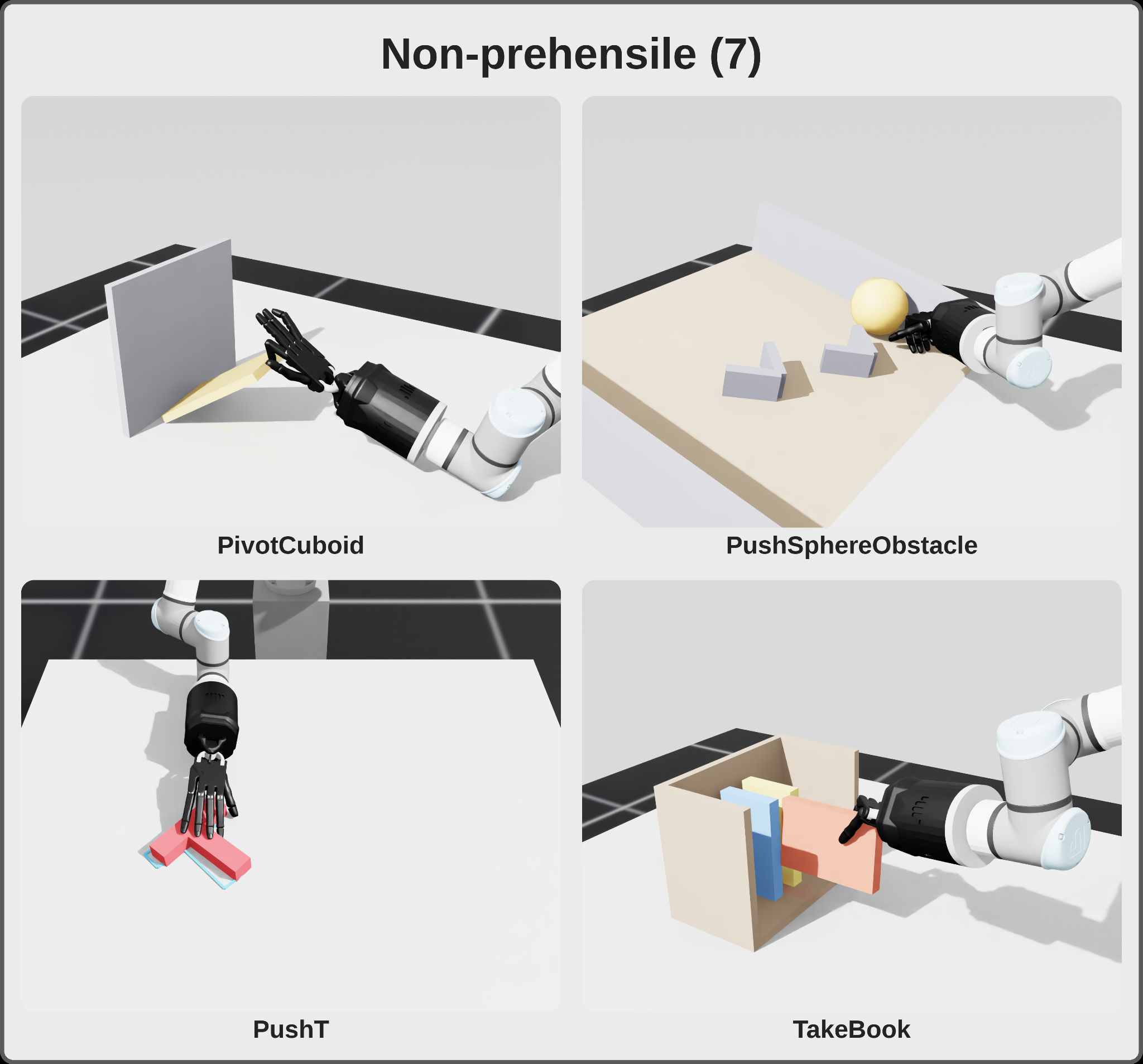 Non-prehensile (7)

PivotCuboid

PushSphereObstacle

PushT

TakeBook